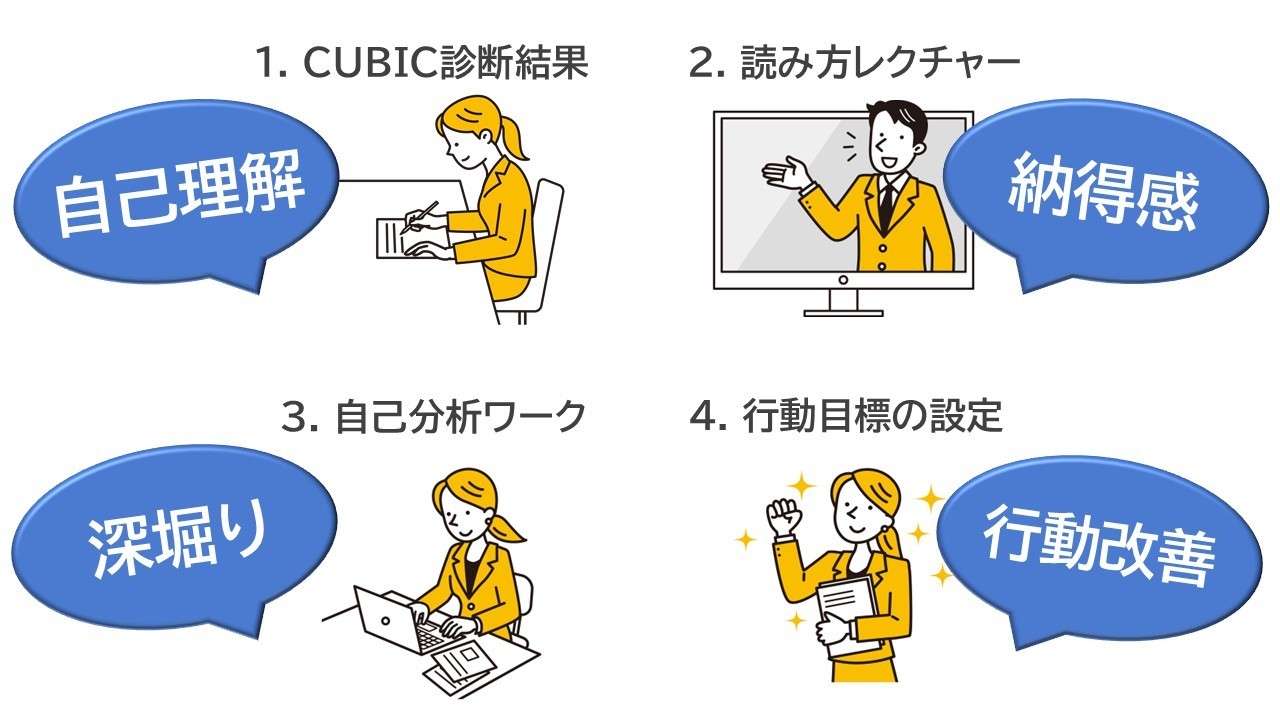 1. CUBIC診断結果

自己理解

2. 読み方レクチャー

納得感

3. 自己分析ワーク

深堀り

4. 行動目標の設定

行動改善