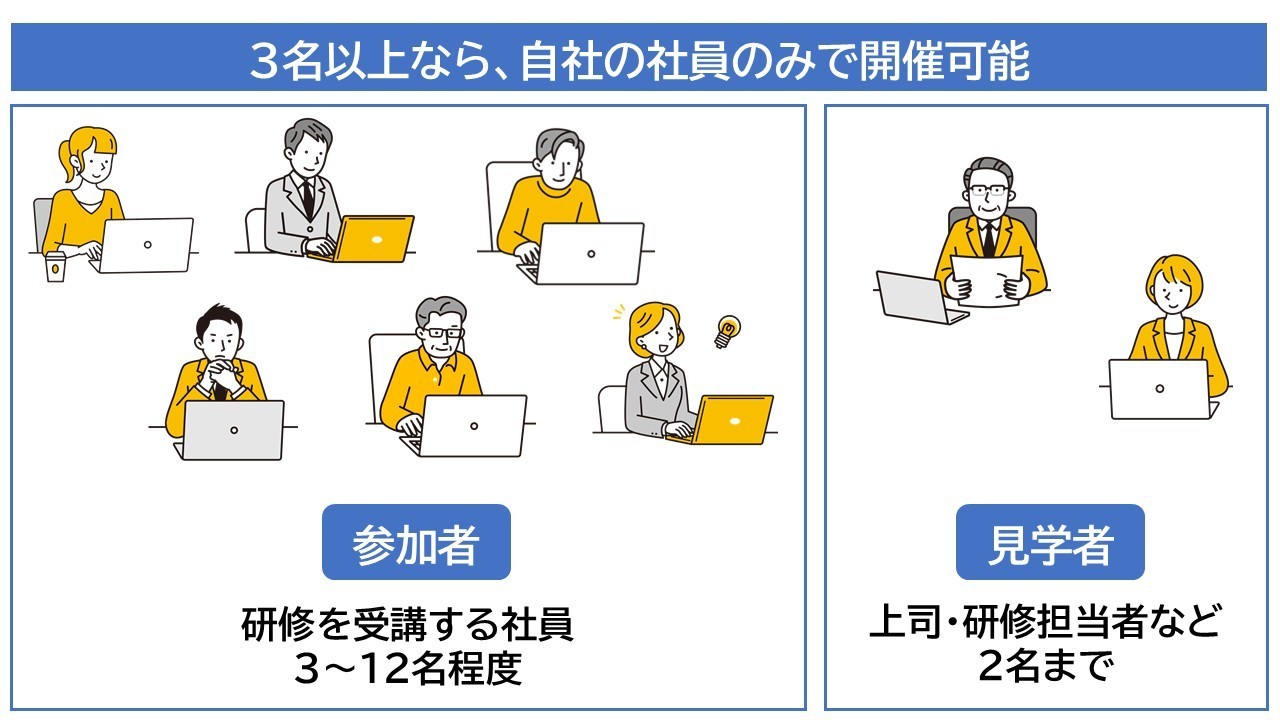 3名以上なら、自社の社員のみで開催可能

参加者

研修を受講する社員
3～12名程度

見学者

上司・研修担当者など
2名まで